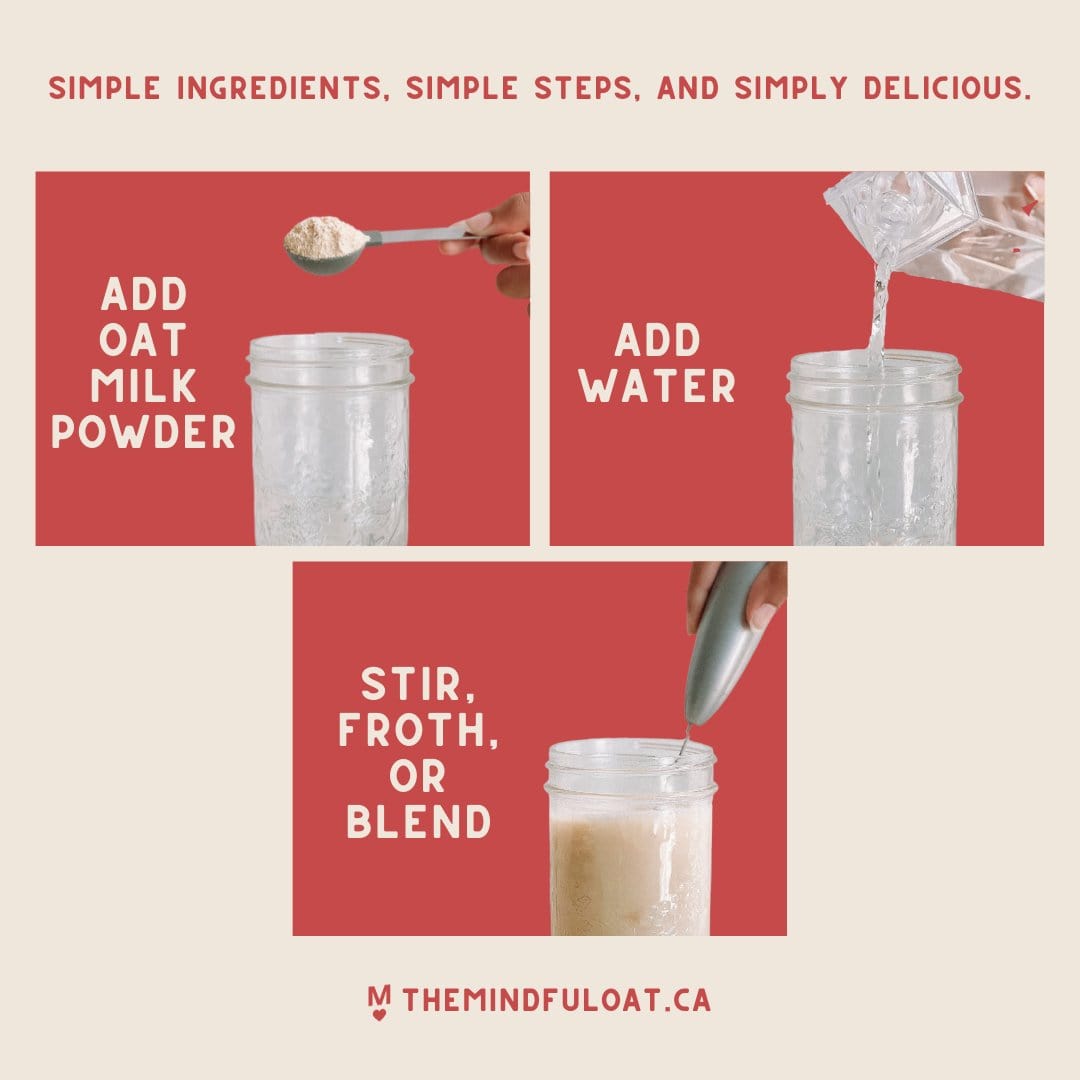 SIMPLE INGREDIENTS, SIMPLE STEPS, AND SIMPLY DELICIOUS.

ADD OAT MILK POWDER

ADD WATER

STIR, FROTH, OR BLEND

M THEMINDFULOAT.CA